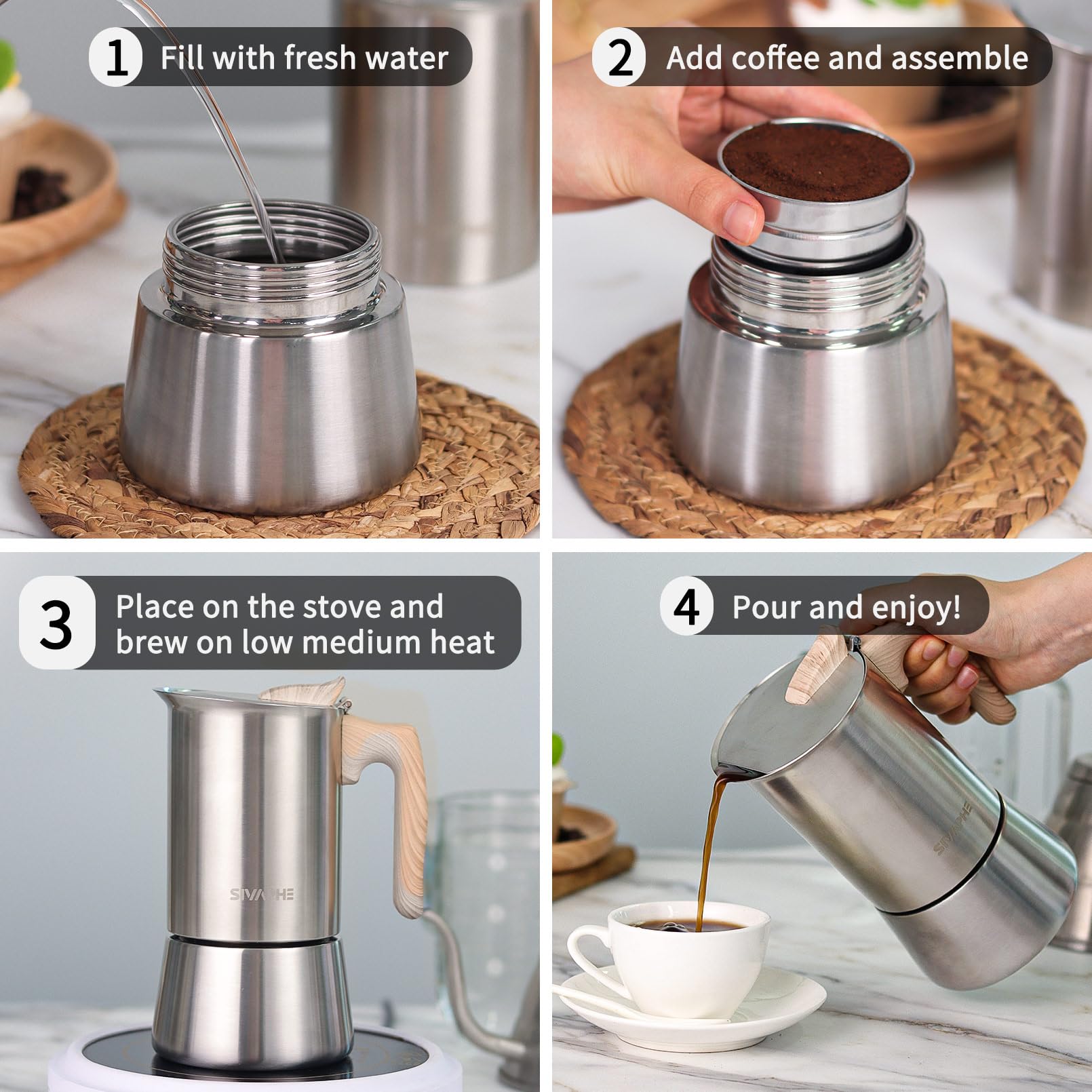 1 Fill with fresh water

2 Add coffee and assemble

3 Place on the stove and brew on low medium heat

SIVAPHE

4 Pour and enjoy!

SIVAPHE